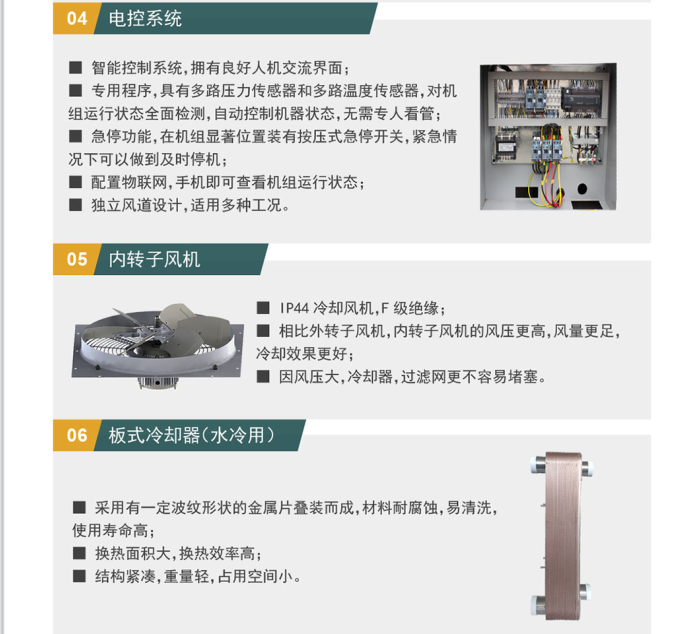 04 电控系统

■ 智能控制系统，拥有良好人机交流界面；
■ 专用程序，具有多路压力传感器和多路温度传感器，对机组运行状态全面检测，自动控制机器状态，无需专人看管；
■ 急停功能，在机组显著位置装有按压式急停开关，紧急情况下可以做到及时停机；
■ 配置物联网，手机即可查看机组运行状态；
■ 独立风道设计，适用多种工况。

05 内转子风机

■ IP44 冷却风机，F 级绝缘；
■ 相比外转子风机，内转子风机的风压更高，风量更足，冷却效果更好；
■ 因风压大，冷却器，过滤网更不容易堵塞。

06 板式冷却器（水冷用）

■ 采用有一定波纹形状的金属片叠装而成，材料耐腐蚀，易清洗，使用寿命高；
■ 换热面积大，换热效率高；
■ 结构紧凑，重量轻，占用空间小。