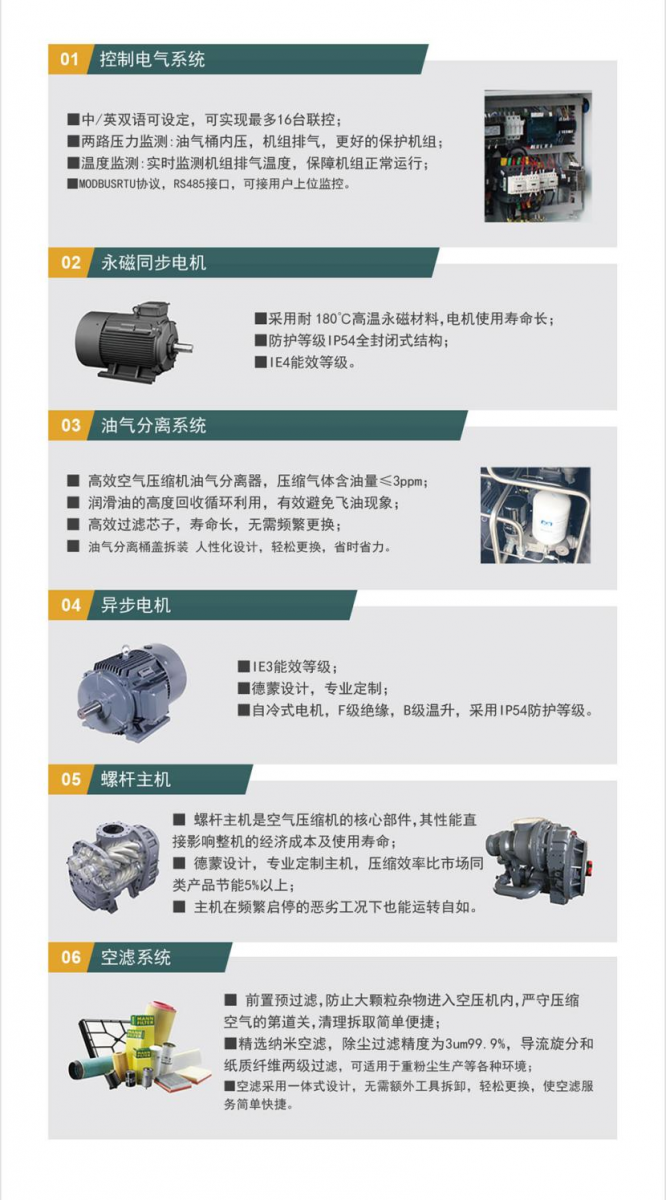 01 控制电气系统

■中/英双语可设定，可实现最多16台联控；
■两路压力监测：油气桶内压，机组排气，更好的保护机组；
■温度监测：实时监测机组排气温度，保障机组正常运行；
■MODBUSRTU协议，RS485接口，可接用户上位监控。

02 永磁同步电机

■采用耐 180℃高温永磁材料，电机使用寿命长；
■防护等级IP54全封闭式结构；
■IE4能效等级。

03 油气分离系统

■ 高效空气压缩机油气分离器，压缩气体含油量≤3ppm；
■ 润滑油的高度回收循环利用，有效避免飞油现象；
■ 高效过滤芯子，寿命长，无需频繁更换；
■ 油气分离桶盖拆装 人性化设计，轻松更换，省时省力。

04 异步电机

■IE3能效等级；
■德蒙设计，专业定制；
■自冷式电机，F级绝缘，B级温升，采用IP54防护等级。

05 螺杆主机

■ 螺杆主机是空气压缩机的核心部件，其性能直接影响整机的经济成本及使用寿命；
■ 德蒙设计，专业定制主机，压缩效率比市场同类产品节能5%以上；
■ 主机在频繁启停的恶劣工况下也能运转自如。

06 空滤系统

■ 前置预过滤，防止大颗粒杂物进入空压机内，严守压缩空气的第道关，清理拆取简单便捷；
■精选纳米空滤，除尘过滤精度为3um99.9%，导流旋分和纸质纤维两级过滤，可适用于重粉尘生产等各种环境；
■空滤采用一体式设计，无需额外工具拆卸，轻松更换，使空滤服务简单快捷。